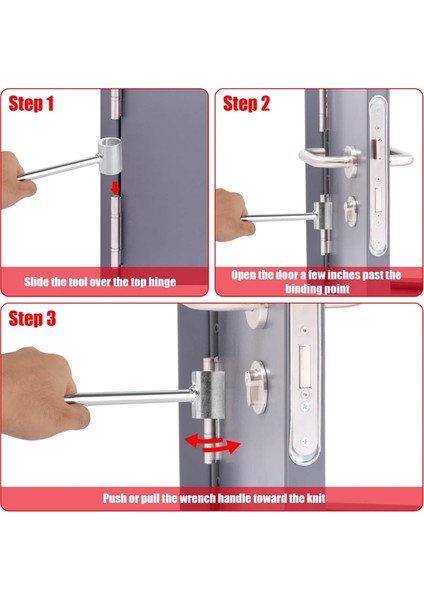 Step 1

Slide the tool over the top hinge

Step 2

Open the door a few inches past the binding point

Step 3

Push or pull the wrench handle toward the knit