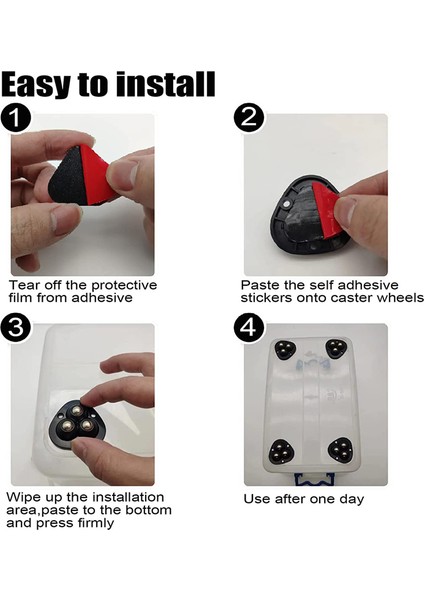 Easy to install

1

Tear off the protective film from adhesive

2

Paste the self adhesive stickers onto caster wheels

3

Wipe up the installation area,paste to the bottom and press firmly

4

Use after one day