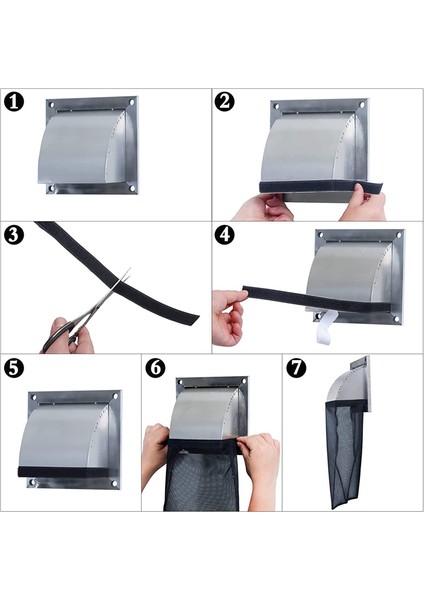 1
2
3
4
5
6
7