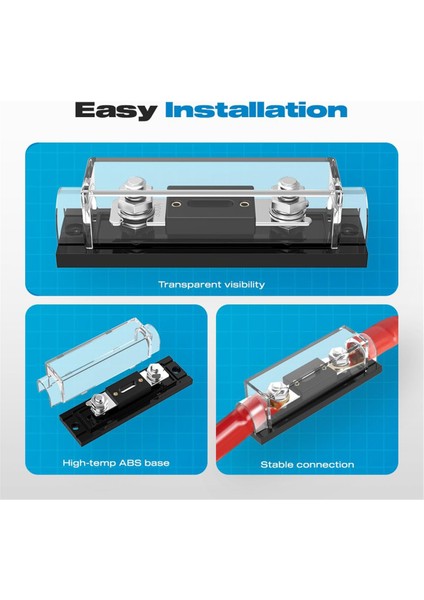 Easy Installation

Transparent visibility

High-temp ABS base

Stable connection