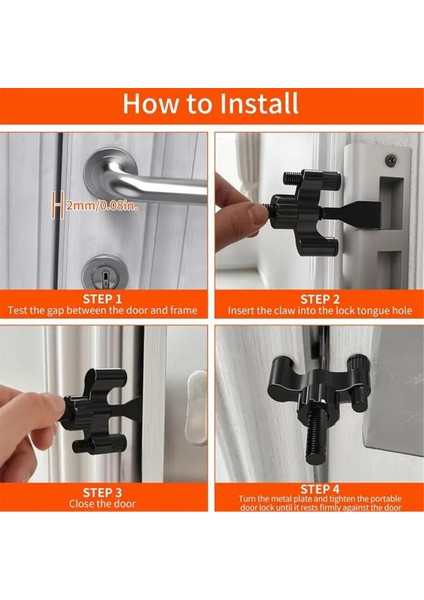 How to Install

2mm/0.08in.

STEP 1
Test the gap between the door and frame

STEP 2
Insert the claw into the lock tongue hole

STEP 3
Close the door

STEP 4
Turn the metal plate and tighten the portable door lock until it rests firmly against the door