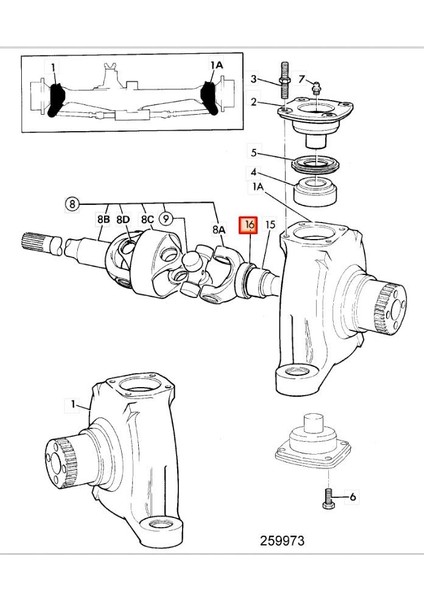 1
1A
3
7
2
5
4
1A
8
8B
8D
8C
9
8A
16
15
1
6
259973