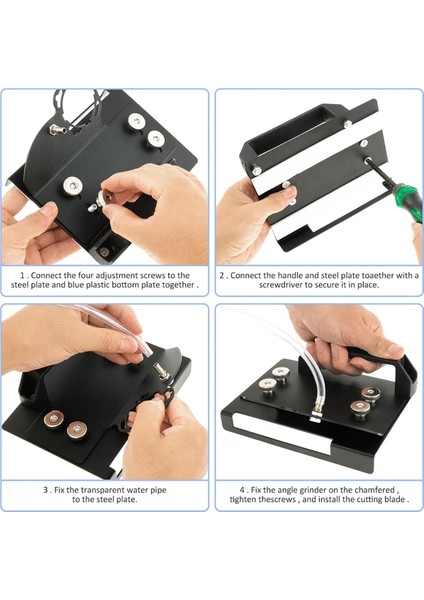 1 . Connect the four adjustment screws to the steel plate and blue plastic bottom plate together .

2 . Connect the handle and steel plate toaether with a screwdriver to secure it in place.

3 . Fix the transparent water pipe to the steel plate.

4 . Fix the angle grinder on the chamfered , tighten thescrews , and install the cutting blade .