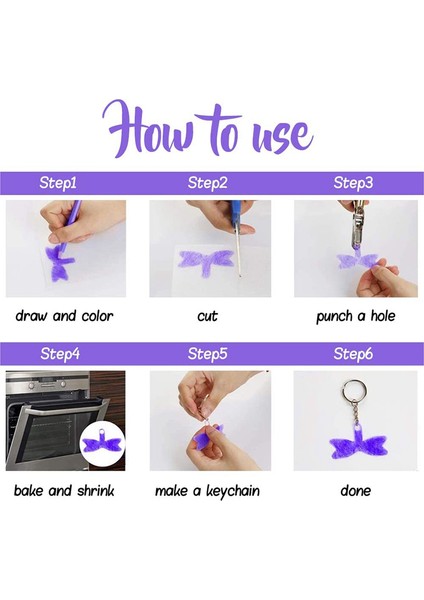 How to use

Step1

draw and color

Step2

cut

Step3

punch a hole

Step4

bake and shrink

Step5

make a keychain

Step6

done