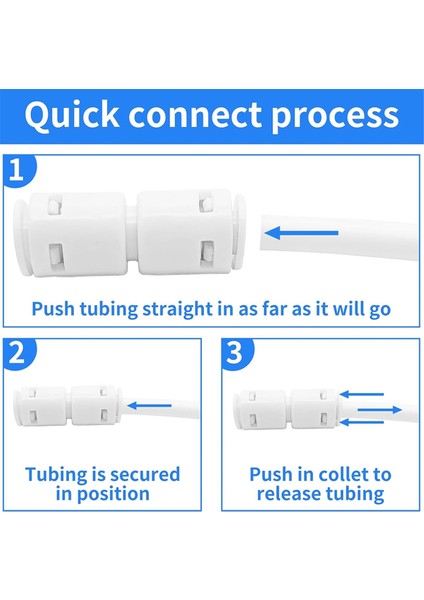 Quick connect process

1

Push tubing straight in as far as it will go

2

Tubing is secured in position

3

Push in collet to release tubing