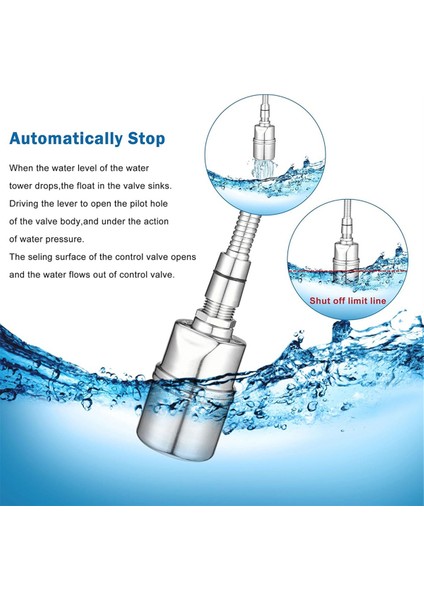 Automatically Stop

When the water level of the water tower drops,the float in the valve sinks.
Driving the lever to open the pilot hole of the valve body,and under the action of water pressure.
The seling surface of the control valve opens and the water flows out of control valve.

Shut off limit line