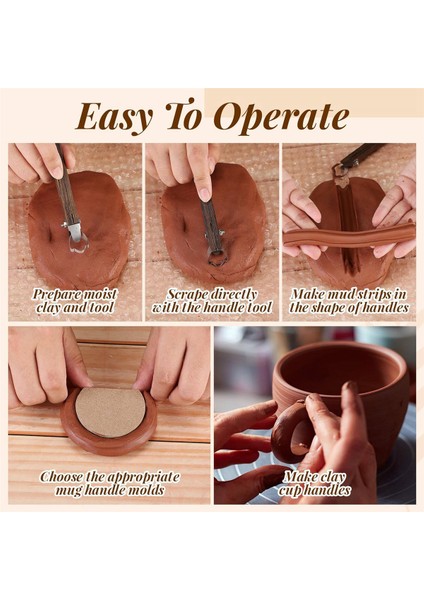 Easy To Operate

Prepare moist clay and tool

Scrape directly with the handle tool

Make mud strips in the shape of handles

Choose the appropriate mug handle molds

Make clay cup handles