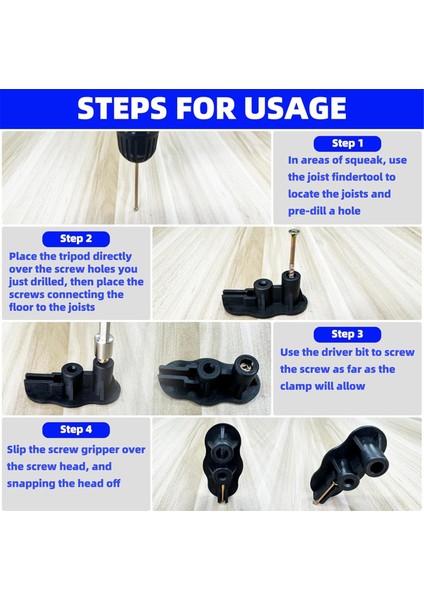 STEPS FOR USAGE

Step 1
In areas of squeak, use the joist findertool to locate the joists and pre-dill a hole

Step 2
Place the tripod directly over the screw holes you just drilled, then place the screws connecting the floor to the joists

Step 3
Use the driver bit to screw the screw as far as the clamp will allow

Step 4
Slip the screw gripper over the screw head, and snapping the head off