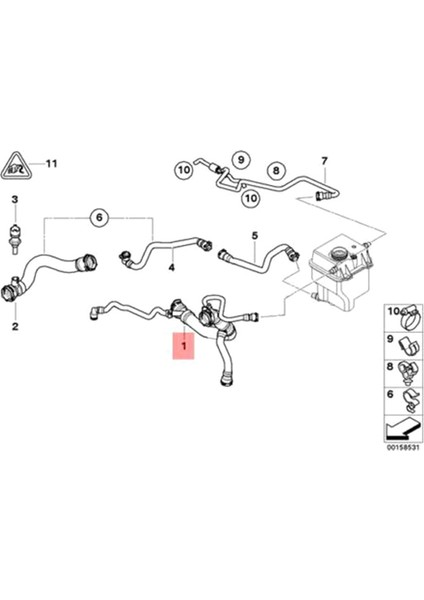 11
10
9
8
7
10
3
6
5
4
2
1
10
9
8
6
00158531