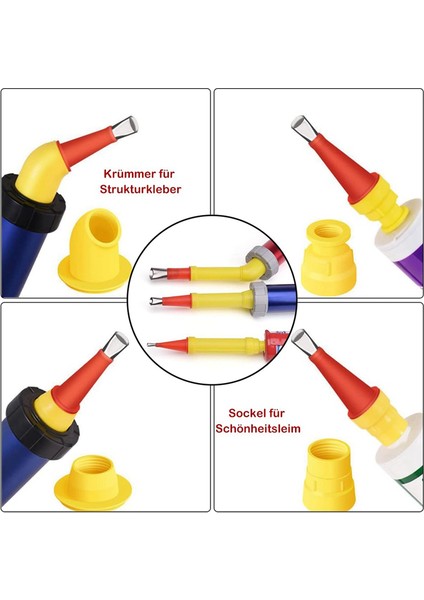 Krümmer für Strukturkleber

Sockel für Schönheitsleim