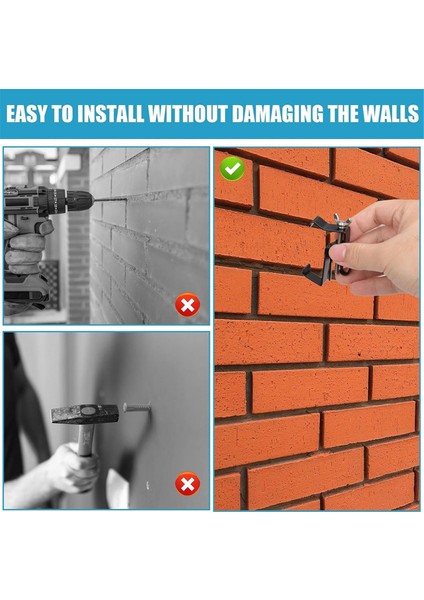 EASY TO INSTALL WITHOUT DAMAGING THE WALLS