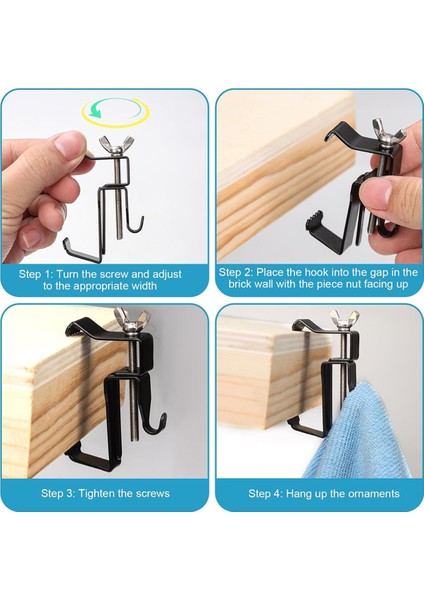 Step 1: Turn the screw and adjust to the appropriate width

Step 2: Place the hook into the gap in the brick wall with the piece nut facing up

Step 3: Tighten the screws

Step 4: Hang up the ornaments