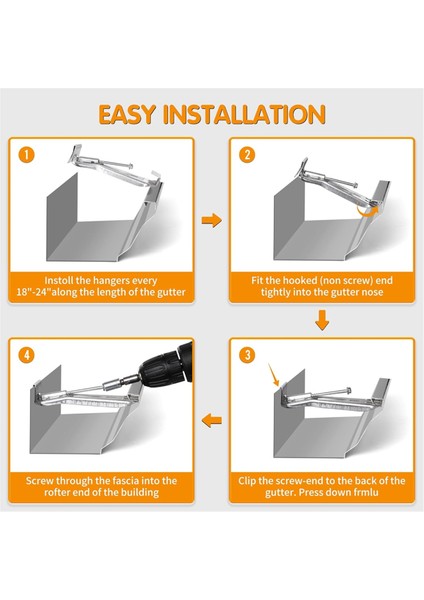 EASY INSTALLATION

1

Instoll the hangers every 18"-24"along the length of the gutter

2

Fit the hooked (non screw) end tightly into the gutter nose

3

Clip the screw-end to the back of the gutter. Press down frmlu

4

Screw through the fascia into the rofter end of the building