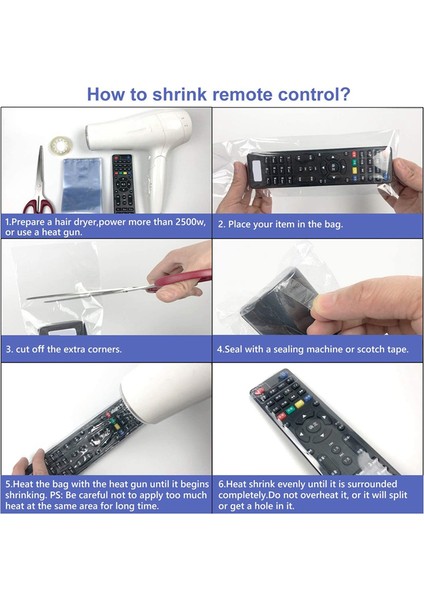 How to shrink remote control?

1.Prepare a hair dryer,power more than 2500w, or use a heat gun.

2. Place your item in the bag.

3. cut off the extra corners.

4.Seal with a sealing machine or scotch tape.

5.Heat the bag with the heat gun until it begins shrinking. PS: Be careful not to apply too much heat at the same area for long time.

6.Heat shrink evenly until it is surrounded completely.Do not overheat it, or it will split or get a hole in it.