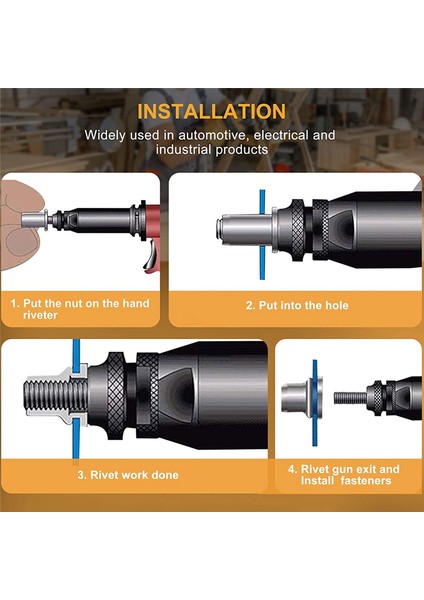 INSTALLATION

Widely used in automotive, electrical and industrial products

1. Put the nut on the hand riveter

2. Put into the hole

3. Rivet work done

4. Rivet gun exit and Install fasteners