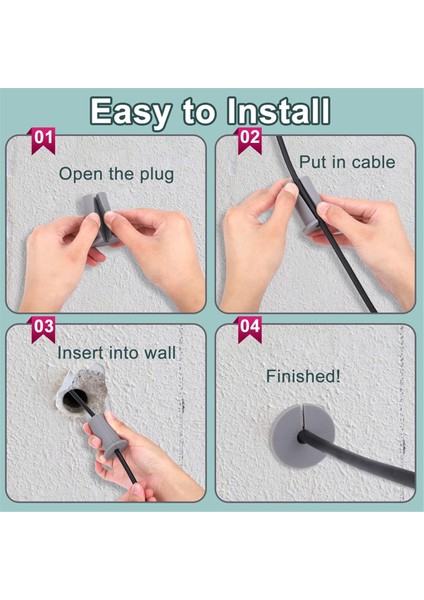 Easy to Install

01
Open the plug

02
Put in cable

03
Insert into wall

04
Finished!