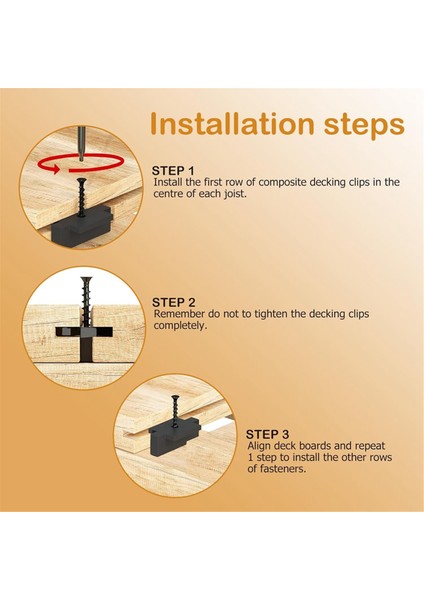 Installation steps

STEP 1
Install the first row of composite decking clips in the centre of each joist.

STEP 2
Remember do not to tighten the decking clips completely.

STEP 3
Align deck boards and repeat 1 step to install the other rows of fasteners.