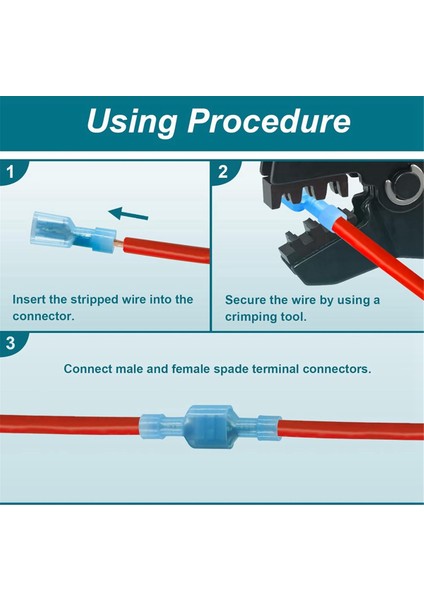 Using Procedure

1

Insert the stripped wire into the connector.

2

Secure the wire by using a crimping tool.

3

Connect male and female spade terminal connectors.