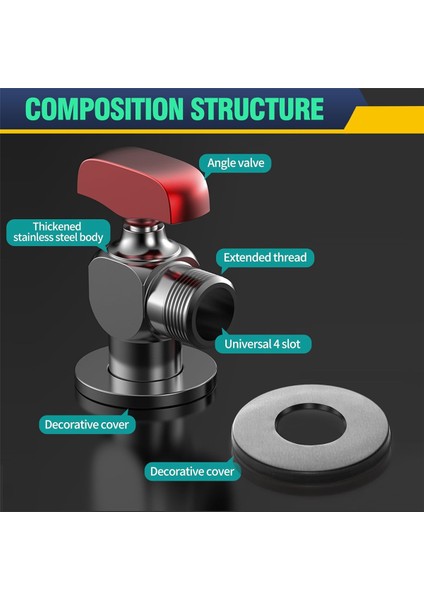 COMPOSITION STRUCTURE

Angle valve

Thickened stainless steel body

Extended thread

Universal 4 slot

Decorative cover

Decorative cover