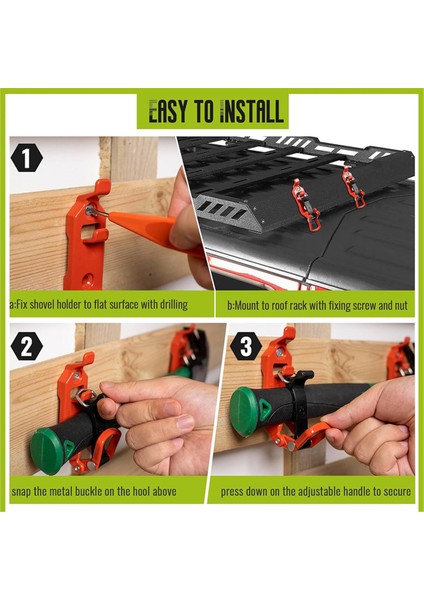 EASY TO INSTALL

1

a:Fix shovel holder to flat surface with drilling

b:Mount to roof rack with fixing screw and nut

2

snap the metal buckle on the hool above

3

press down on the adjustable handle to secure