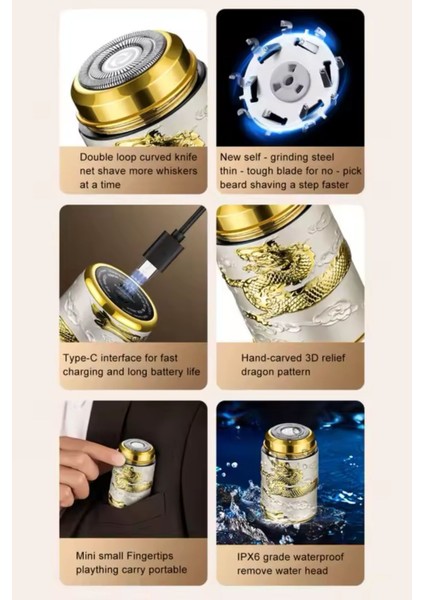 Double loop curved knife net shave more whiskers at a time

New self - grinding steel thin - tough blade for no - pick beard shaving a step faster

Type-C interface for fast charging and long battery life

Hand-carved 3D relief dragon pattern

Mini small Fingertips plaything carry portable

IPX6 grade waterproof remove water head