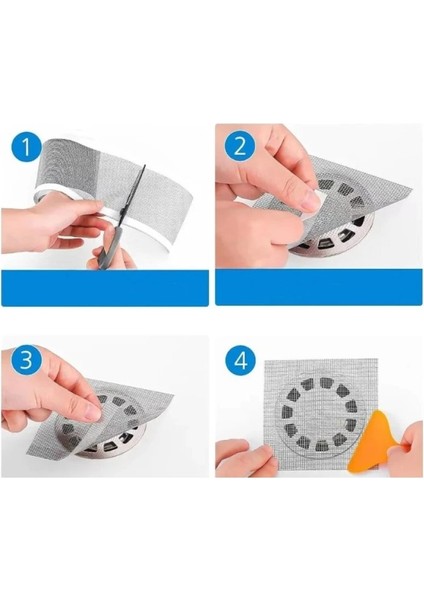 1

2

3

4