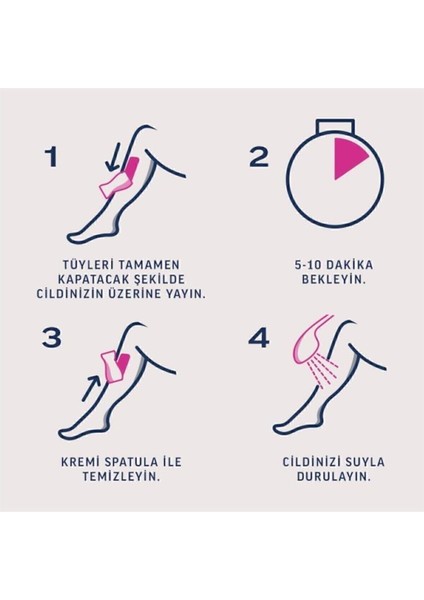 1

TÜYLERİ TAMAMEN KAPATACAK ŞEKİLDE CİLDİNİZİN ÜZERİNE YAYIN.

2

5-10 DAKİKA BEKLEYİN.

3

KREMİ SPATULA İLE TEMİZLEYİN.

4

CİLDİNİZİ SUYLA DURULAYIN.