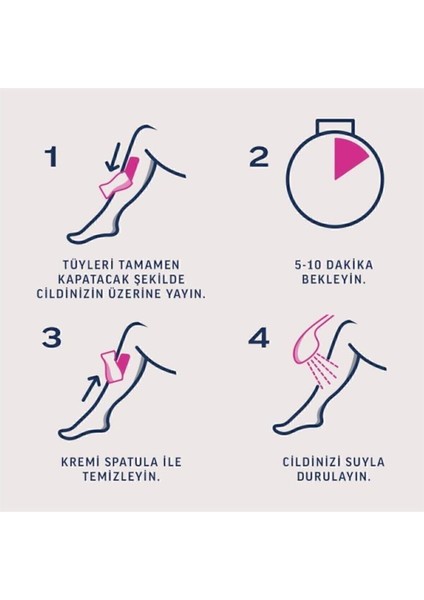 1

TÜYLERİ TAMAMEN KAPATACAK ŞEKİLDE CİLDİNİZİN ÜZERİNE YAYIN.

2

5-10 DAKİKA BEKLEYİN.

3

KREMİ SPATULA İLE TEMİZLEYİN.

4

CİLDİNİZİ SUYLA DURULAYIN.