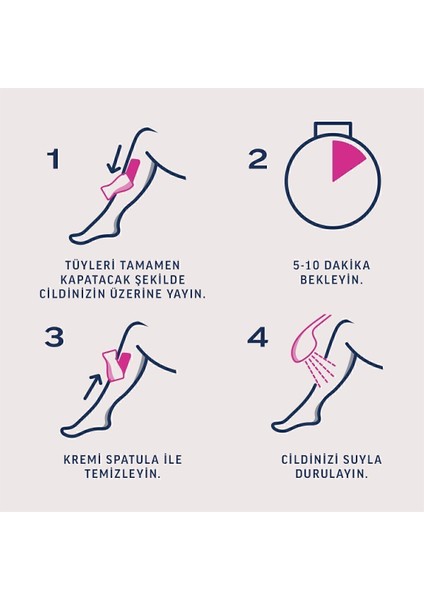 1

TÜYLERİ TAMAMEN KAPATACAK ŞEKİLDE CİLDİNİZİN ÜZERİNE YAYIN.

2

5-10 DAKİKA BEKLEYİN.

3

KREMİ SPATULA İLE TEMİZLEYİN.

4

CİLDİNİZİ SUYLA DURULAYIN.