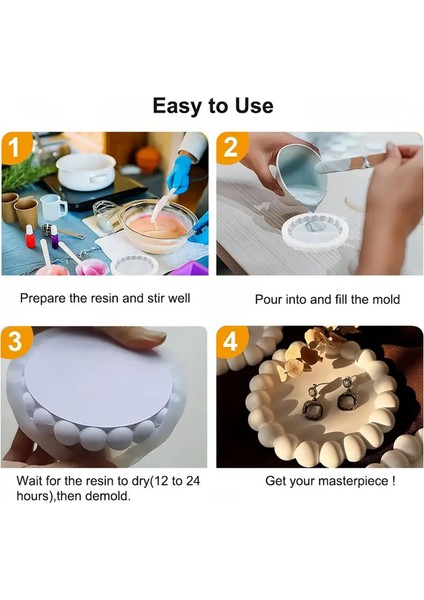 Easy to Use

1

Prepare the resin and stir well

2

Pour into and fill the mold

3

Wait for the resin to dry(12 to 24 hours),then demold.

4

Get your masterpiece !