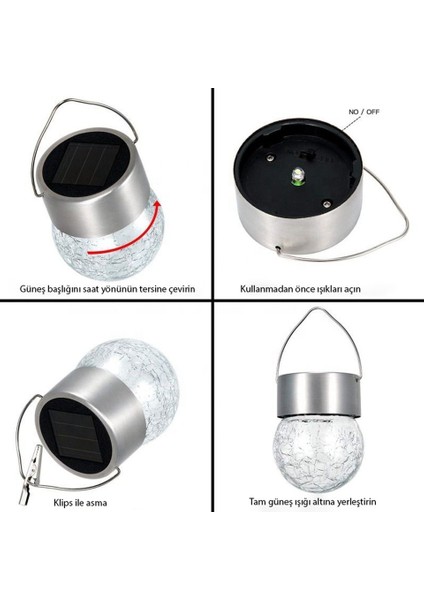 Güneş başlığını saat yönünün tersine çevirin

NO / OFF

Kullanmadan önce ışıkları açın

Klips ile asma

Tam güneş ışığı altına yerleştirin