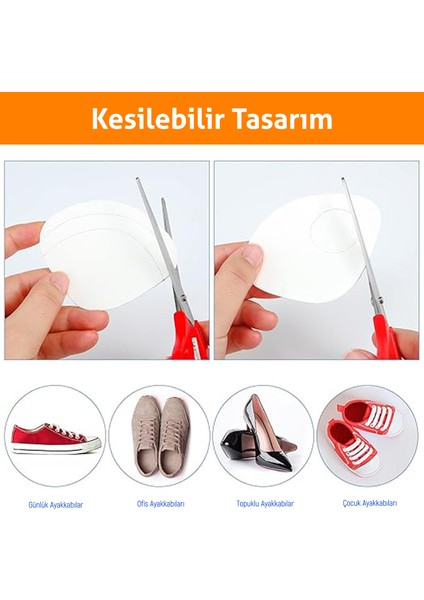 Kesilebilir Tasarım

Günlük Ayakkabılar

Ofis Ayakkabıları

Topuklu Ayakkabılar

Çocuk Ayakkabıları