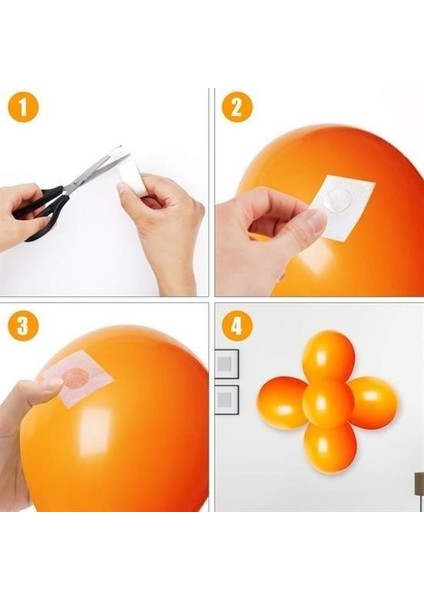 1
2
3
4