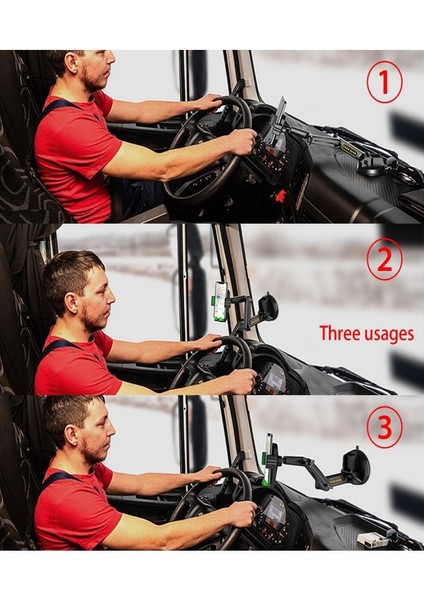 1

2

Three usages

3