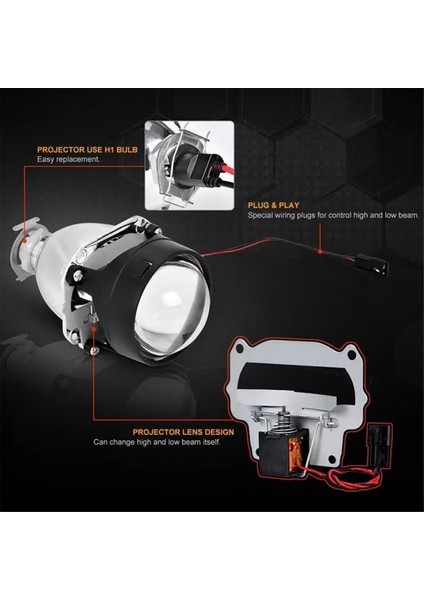 PROJECTOR USE H1 BULB
Easy replacement.

PLUG & PLAY
Special wiring plugs for control high and low beam.

PROJECTOR LENS DESIGN
Can change high and low beam itself.