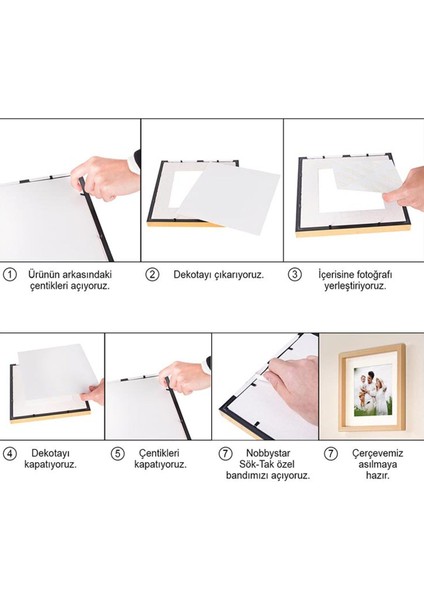 1 Ürünün arkasındaki çentikleri açıyoruz.

2 Dekotayı çıkarıyoruz.

3 İçerisine fotoğrafı yerleştiriyoruz.

4 Dekotayı kapatıyoruz.

5 Çentikleri kapatıyoruz.

7 Nobbystar Sök-Tak özel bandımızı açıyoruz.

7 Çerçevemiz asılmaya hazır.