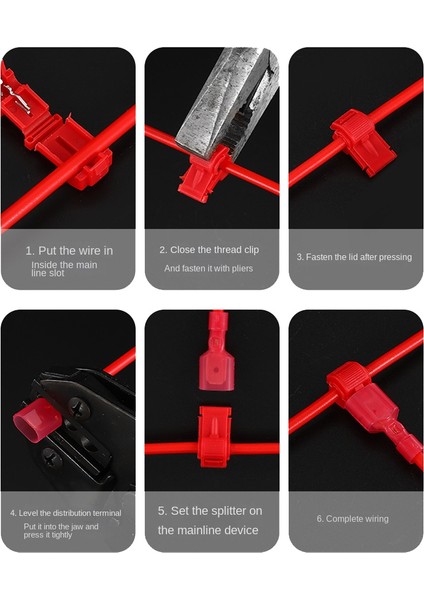 1. Put the wire in
Inside the main line slot

2. Close the thread clip
And fasten it with pliers

3. Fasten the lid after pressing

4. Level the distribution terminal
Put it into the jaw and press it tightly

5. Set the splitter on the mainline device

6. Complete wiring