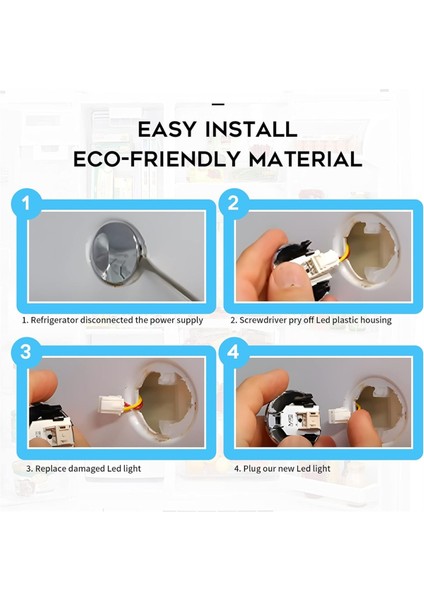 EASY INSTALL
ECO-FRIENDLY MATERIAL

1

1. Refrigerator disconnected the power supply

2

2. Screwdriver pry off Led plastic housing

3

3. Replace damaged Led light

4

4. Plug our new Led light