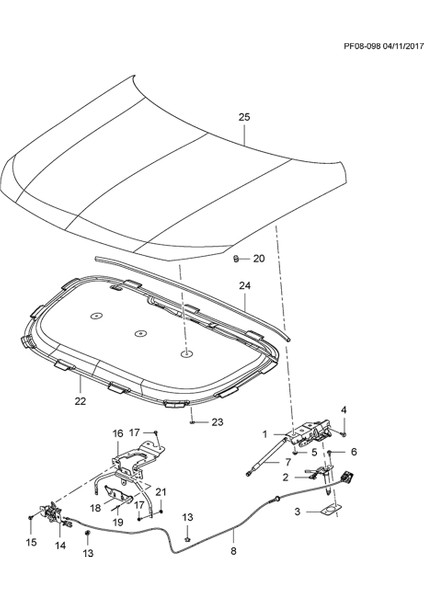 PF08-098 04/11/2017

25

20

24

22

23

4

1

5

6

7

2

3

16

17

21

18

17

19

13

15

14

13

8