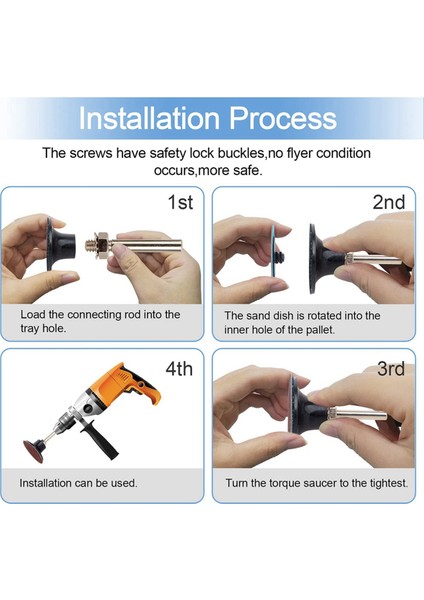 Installation Process

The screws have safety lock buckles,no flyer condition occurs,more safe.

1st

Load the connecting rod into the tray hole.

2nd

The sand dish is rotated into the inner hole of the pallet.

4th

Installation can be used.

3rd

Turn the torque saucer to the tightest.