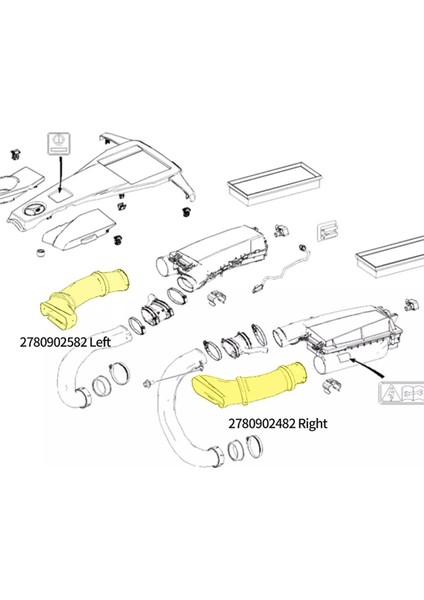 2780902582 Left

2780902482 Right