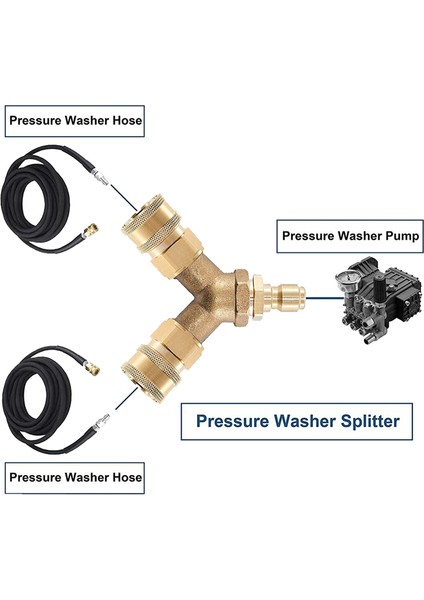 Pressure Washer Hose

Pressure Washer Pump

Pressure Washer Splitter

Pressure Washer Hose