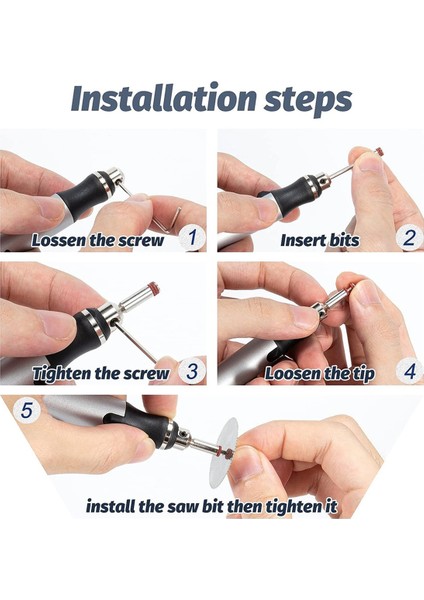 Installation steps

Lossen the screw 1

Insert bits 2

Tighten the screw 3

Loosen the tip 4

5

install the saw bit then tighten it