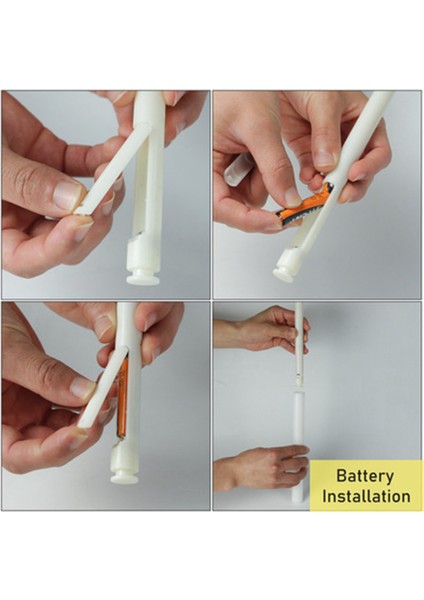 Battery Installation