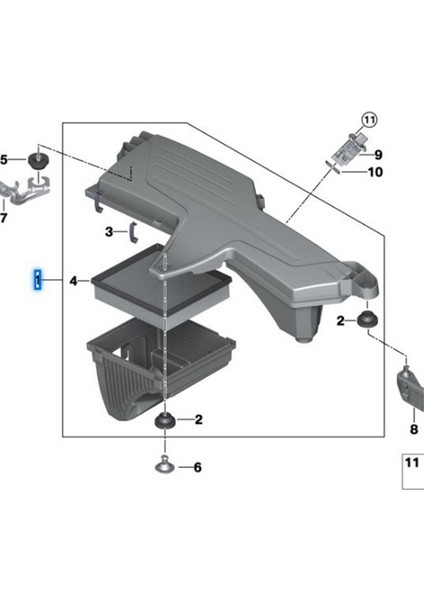 11
9
10
5
7
3
1
4
2
2
8
6
11