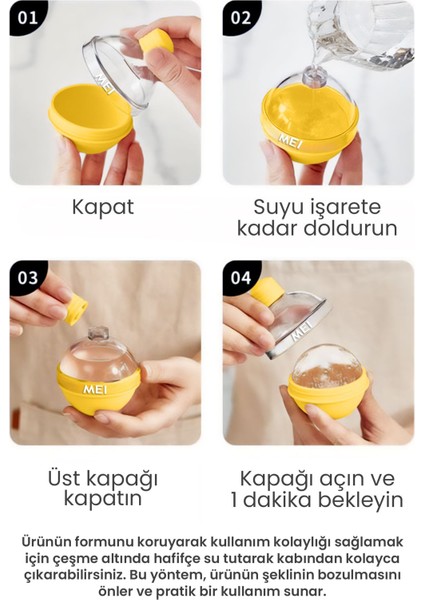 01

MEI

Kapat

02

MEI

Suyu işarete kadar doldurun

03

MEI

Üst kapağı kapatın

04

MEI

Kapağı açın ve 1 dakika bekleyin

Ürünün formunu koruyarak kullanım kolaylığı sağlamak için çeşme altında hafifçe su tutarak kabından kolayca çıkarabilirsiniz. Bu yöntem, ürünün şeklinin bozulmasını önler ve pratik bir kullanım sunar.