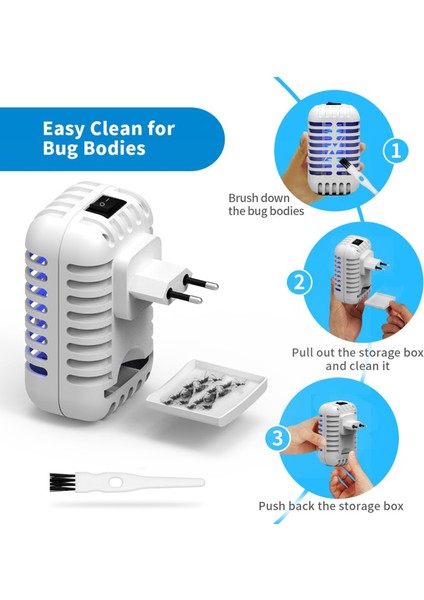 Easy Clean for Bug Bodies

1

Brush down the bug bodies

2

Pull out the storage box and clean it

3

Push back the storage box