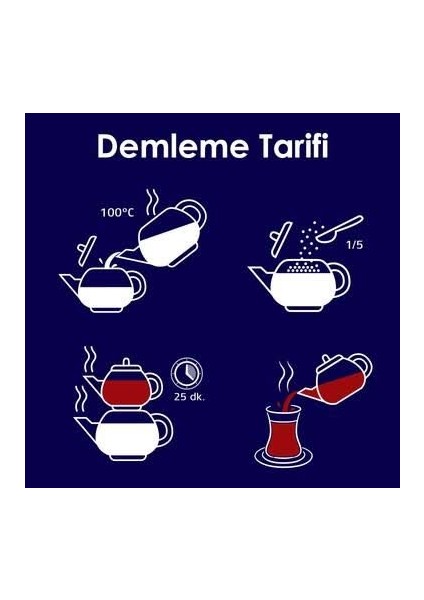 Demleme Tarifi

100°C

1/5

25 dk.