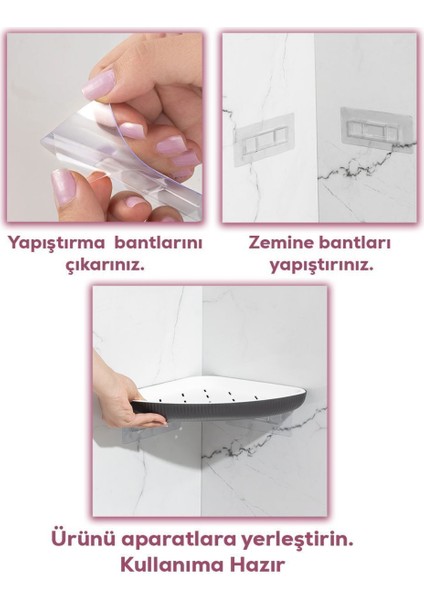 Yapıştırma bantlarını çıkarınız.

Zemine bantları yapıştırınız.

Ürünü aparatlara yerleştirin. Kullanıma Hazır