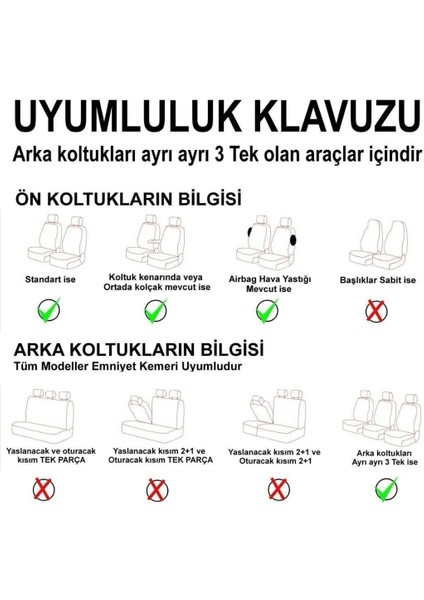 UYUMLULUK KLAVUZU
Arka koltukları ayrı ayrı 3 Tek olan araçlar içindir

ÖN KOLTUKLARIN BİLGİSİ

Standart ise

Koltuk kenarında veya Ortada kolçak mevcut ise

Airbag Hava Yastığı Mevcut ise

Başlıklar Sabit ise

ARKA KOLTUKLARIN BİLGİSİ
Tüm Modeller Emniyet Kemeri Uyumludur

Yaslanacak ve oturacak kısım TEK PARÇA

Yaslanacak kısım 2+1 ve Oturacak kısım TEK PARÇA

Yaslanacak kısım 2+1 ve Oturacak kısım 2+1

Arka koltukları Ayrı ayrı 3 Tek ise